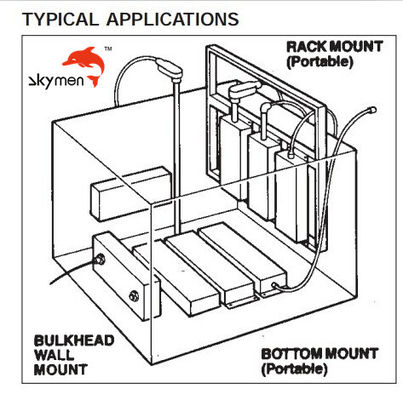 TYPICAL APPLICATIONS

skymen ™

RACK MOUNT
(Portable)

BULKHEAD
WALL
MOUNT

BOTTOM MOUNT
(Portable)